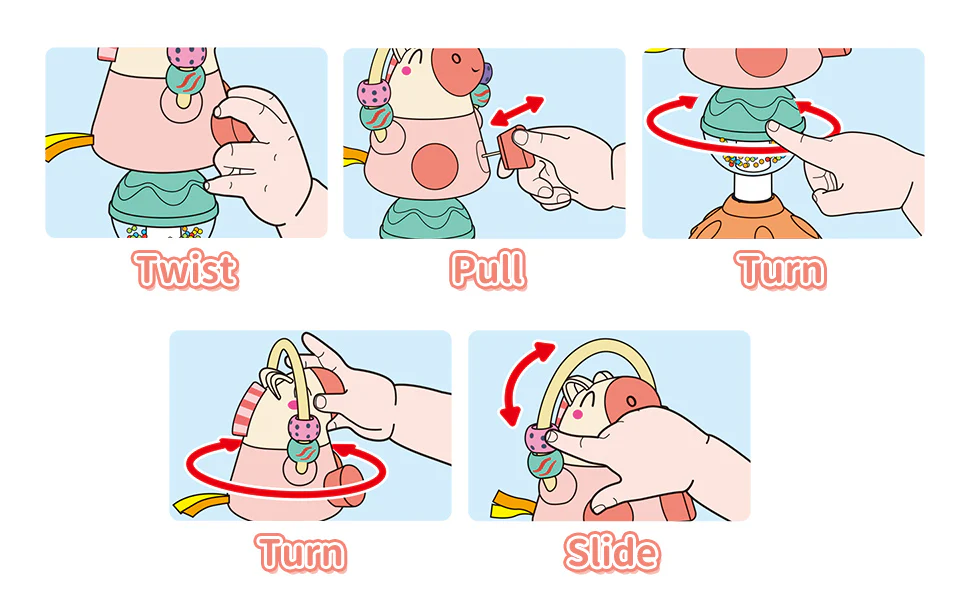 Twist

Pull

Turn

Turn

Slide